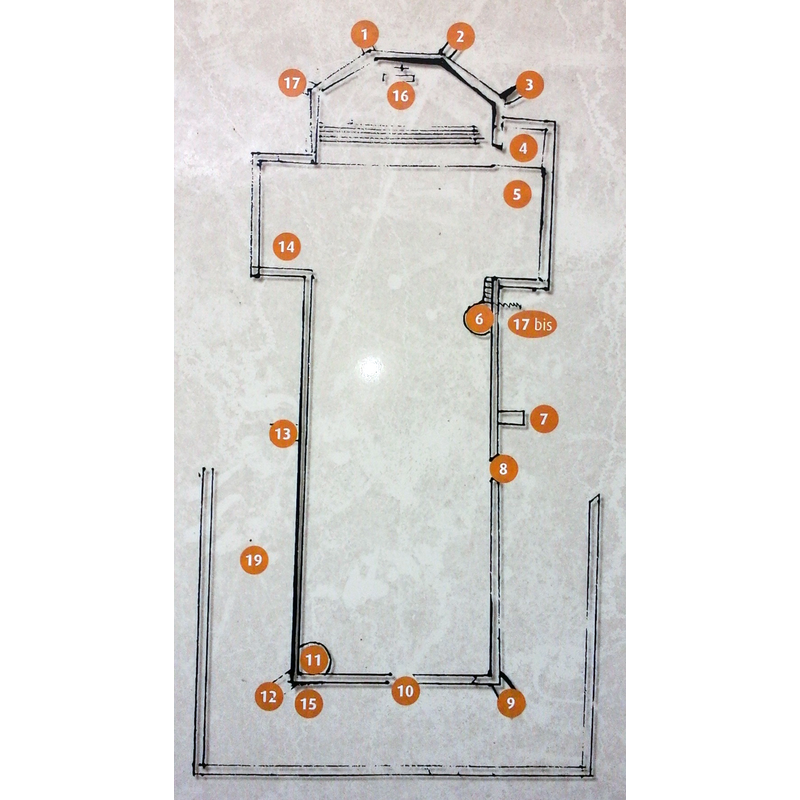 1
2
17
16
3
4
5
14
6
17 bis
7
13
8
19
11
12
15
10
9